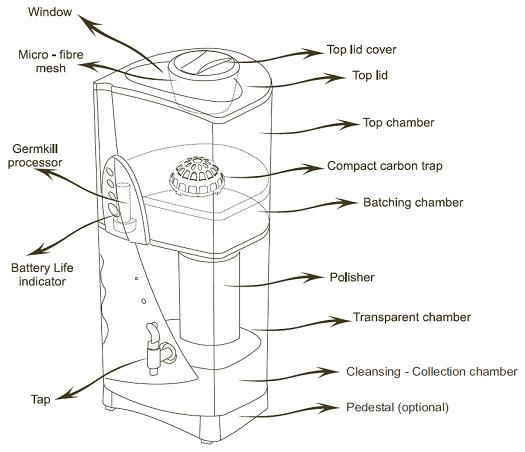 Window

Micro - fibre mesh

Germkill processor

Battery Life indicator

Tap

Top lid cover

Top lid

Top chamber

Compact carbon trap

Batching chamber

Polisher

Transparent chamber

Cleansing - Collection chamber

Pedestal (optional)